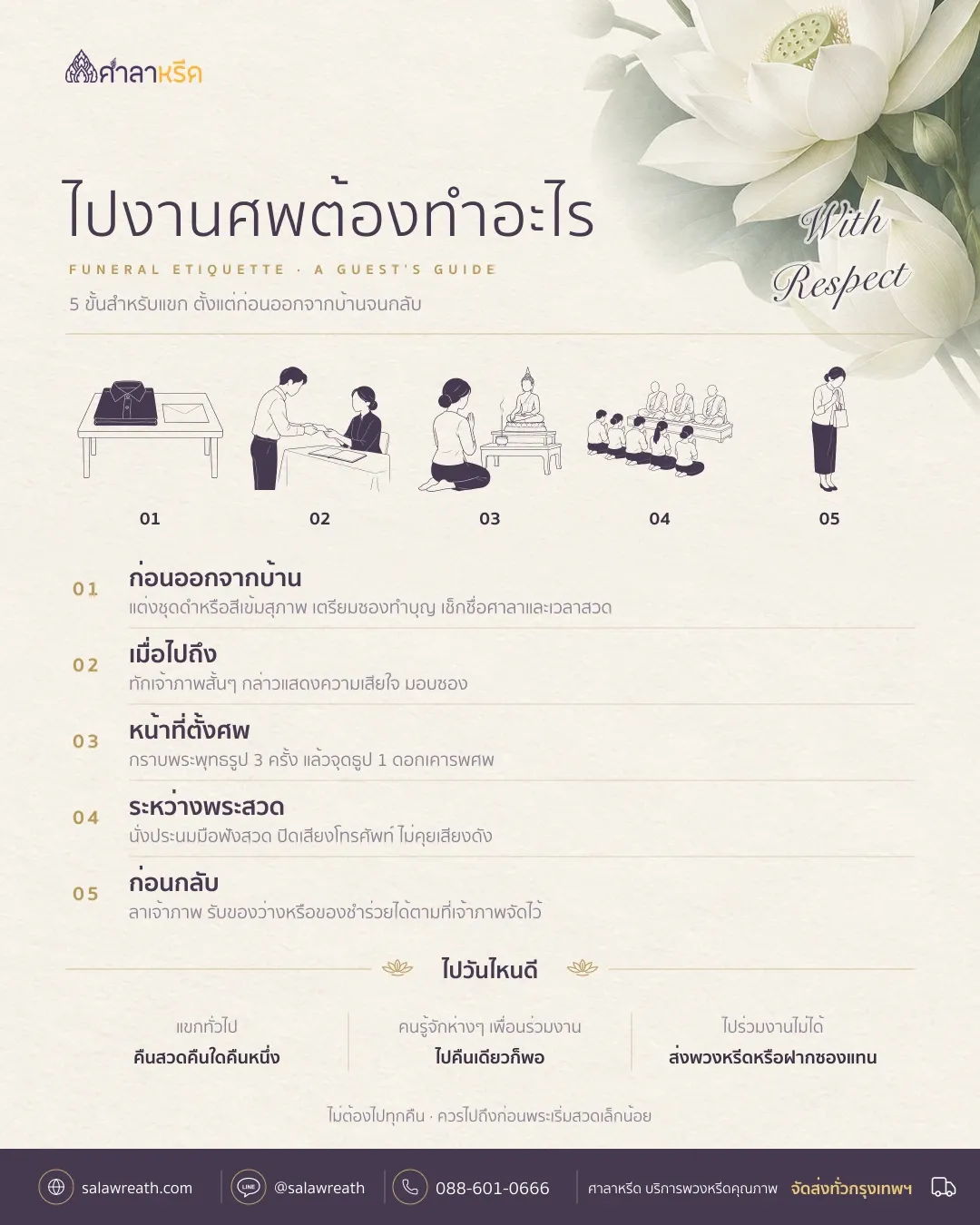 ศาลาหรีด

ไปงานศพต้องทำอะไร

FUNERAL ETIQUETTE · A GUEST'S GUIDE

5 ขั้นสำหรับแขก ตั้งแต่ก่อนออกจากบ้านจนกลับ

With Respect

01 02 03 04 05

01 ก่อนออกจากบ้าน
แต่งชุดดำหรือสีเข้มสุภาพ เตรียมซองทำบุญ เช็กชื่อศาลาและเวลาสวด

02 เมื่อไปถึง
ทักเจ้าภาพสั้นๆ กล่าวแสดงความเสียใจ มอบซอง

03 หน้าที่ตั้งศพ
กราบพระพุทธรูป 3 ครั้ง แล้วจุดธูป 1 ดอกเคารพศพ

04 ระหว่างพระสวด
นั่งประนมมือฟังสวด ปิดเสียงโทรศัพท์ ไม่คุยเสียงดัง

05 ก่อนกลับ
ลาเจ้าภาพ รับของว่างหรือของชำร่วยได้ตามที่เจ้าภาพจัดไว้

ไปวันไหนดี

แขกทั่วไป
คืนสวดคืนใดคืนหนึ่ง

คนรู้จักห่างๆ เพื่อนร่วมงาน
ไปคืนเดียวก็พอ

ไปร่วมงานไม่ได้
ส่งพวงหรีดหรือฝากซองแทน

ไม่ต้องไปทุกคืน · ควรไปถึงก่อนพระเริ่มสวดเล็กน้อย

salawreath.com @salawreath 088-601-0666 ศาลาหรีด บริการพวงหรีดคุณภาพ จัดส่งทั่วกรุงเทพฯ